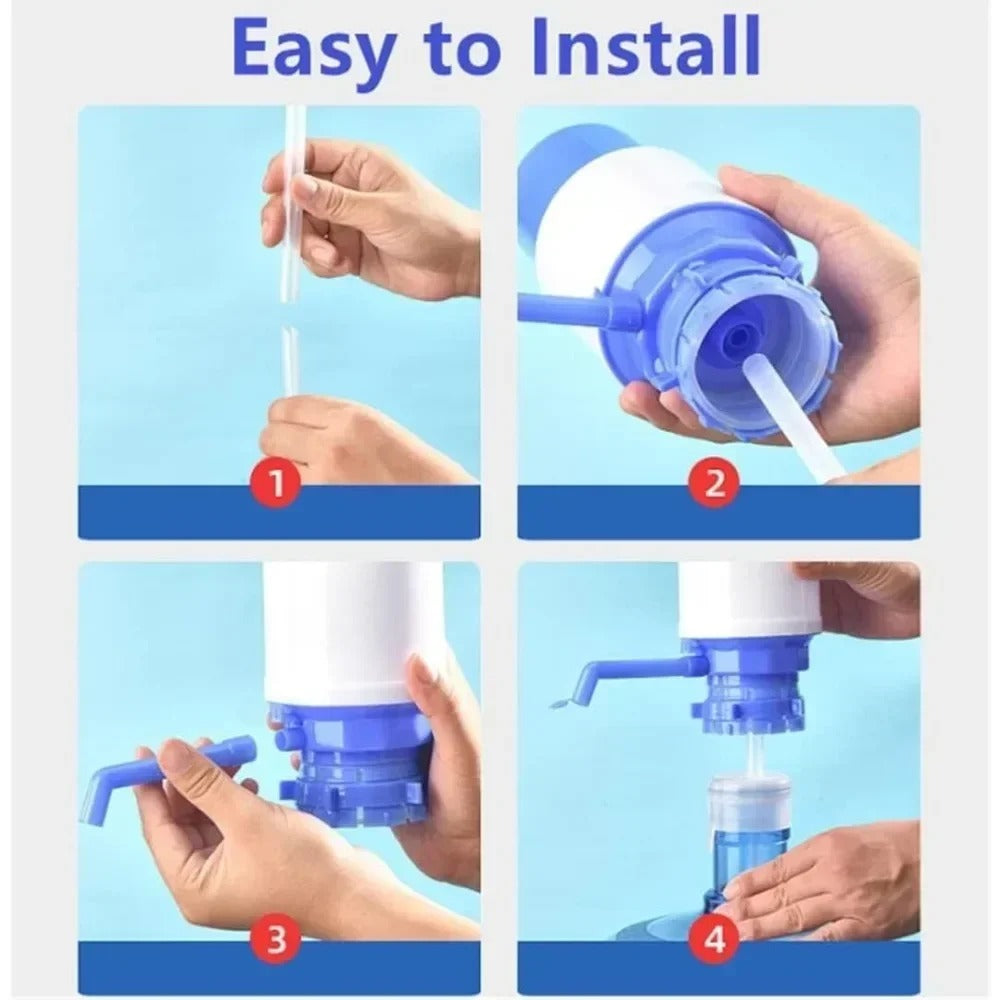 Easy to Install

1

2

3

4